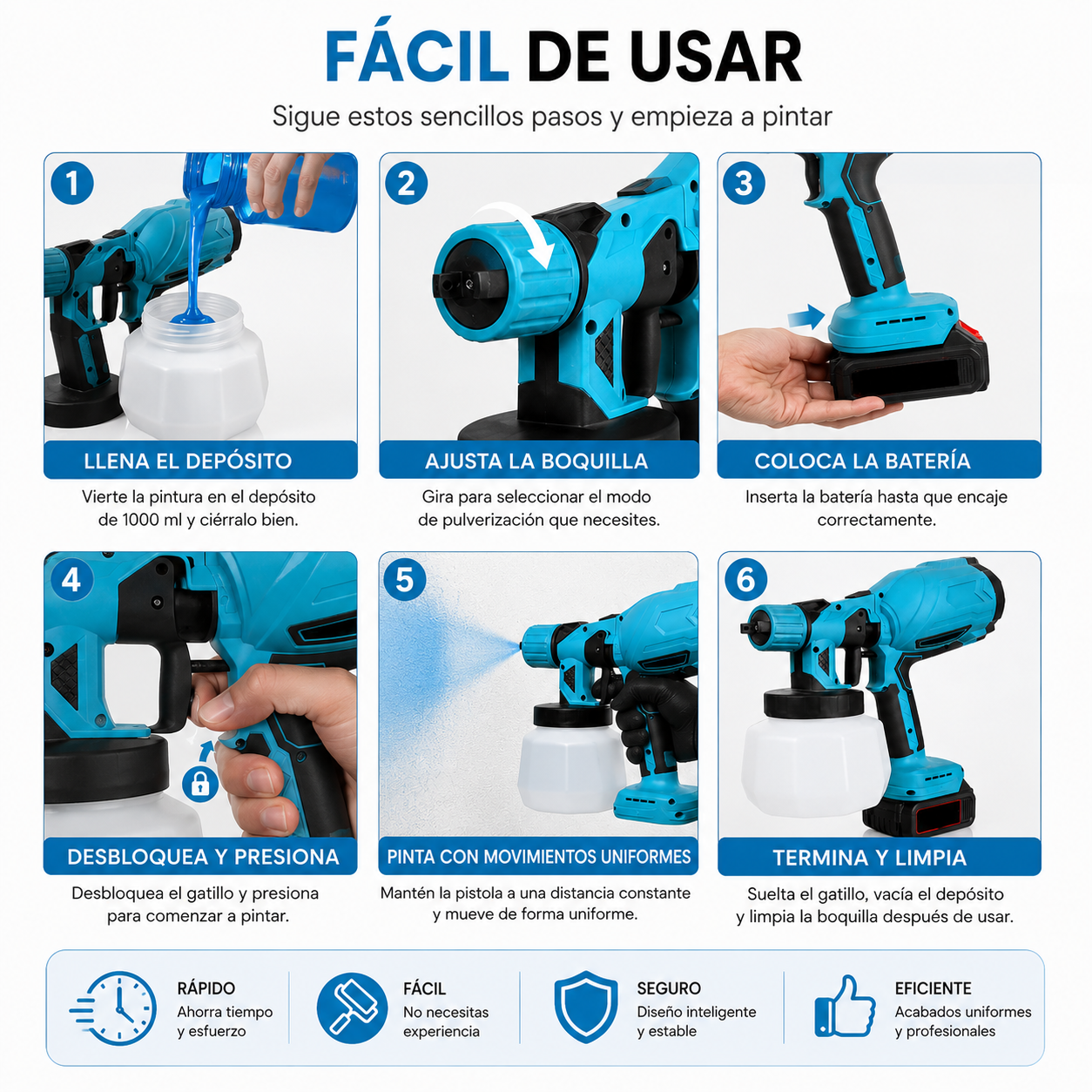 FÁCIL DE USAR

Sigue estos sencillos pasos y empieza a pintar

1

LLENA EL DEPÓSITO

Vierte la pintura en el depósito de 1000 ml y ciérralo bien.

2

AJUSTA LA BOQUILLA

Gira para seleccionar el modo de pulverización que necesites.

3

COLOCA LA BATERÍA

Inserta la batería hasta que encaje correctamente.

4

DESBLOQUEA Y PRESIONA

Desbloquea el gatillo y presiona para comenzar a pintar.

5

PINTA CON MOVIMIENTOS UNIFORMES

Mantén la pistola a una distancia constante y mueve de forma uniforme.

6

TERMINA Y LIMPIA

Suelta el gatillo, vacía el depósito y limpia la boquilla después de usar.

RÁPIDO
Ahorra tiempo y esfuerzo

FÁCIL
No necesitas experiencia

SEGURO
Diseño inteligente y estable

EFICIENTE
Acabados uniformes y profesionales